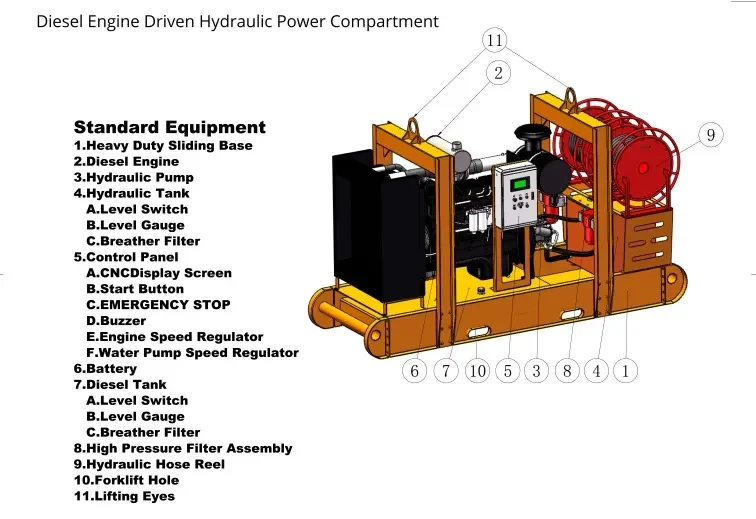 Diesel Engine Driven Hydraulic Power Compartment

Standard Equipment
1.Heavy Duty Sliding Base
2.Diesel Engine
3.Hydraulic Pump
4.Hydraulic Tank
A.Level Switch
B.Level Gauge
C.Breather Filter
5.Control Panel
A.CNCDisplay Screen
B.Start Button
C.EMERGENCY STOP
D.Buzzer
E.Engine Speed Regulator
F.Water Pump Speed Regulator
6.Battery
7.Diesel Tank
A.Level Switch
B.Level Gauge
C.Breather Filter
8.High Pressure Filter Assembly
9.Hydraulic Hose Reel
10.Forklift Hole
11.Lifting Eyes

11
2
9
6 7 10 5 3 8 4 1